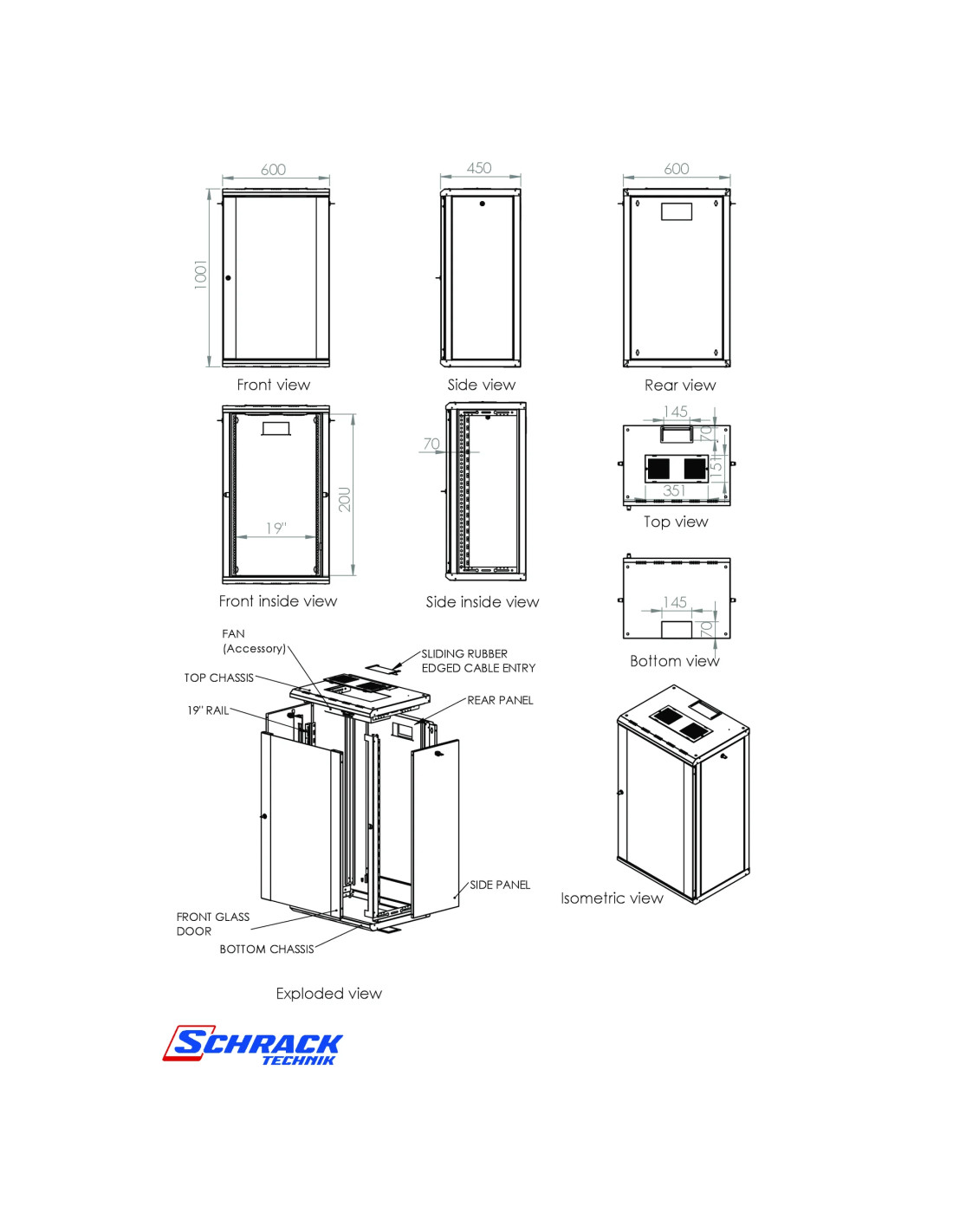 600

1001

Front view

450

Side view

600

Rear view

19"

20U

Front inside view

70

Side inside view

145

70

151

351

Top view

145

70

Bottom view

FAN
(Accessory)

TOP CHASSIS

19" RAIL

SLIDING RUBBER
EDGED CABLE ENTRY

REAR PANEL

SIDE PANEL

FRONT GLASS
DOOR

BOTTOM CHASSIS

Exploded view

Isometric view

SCHRACK
TECHNIK