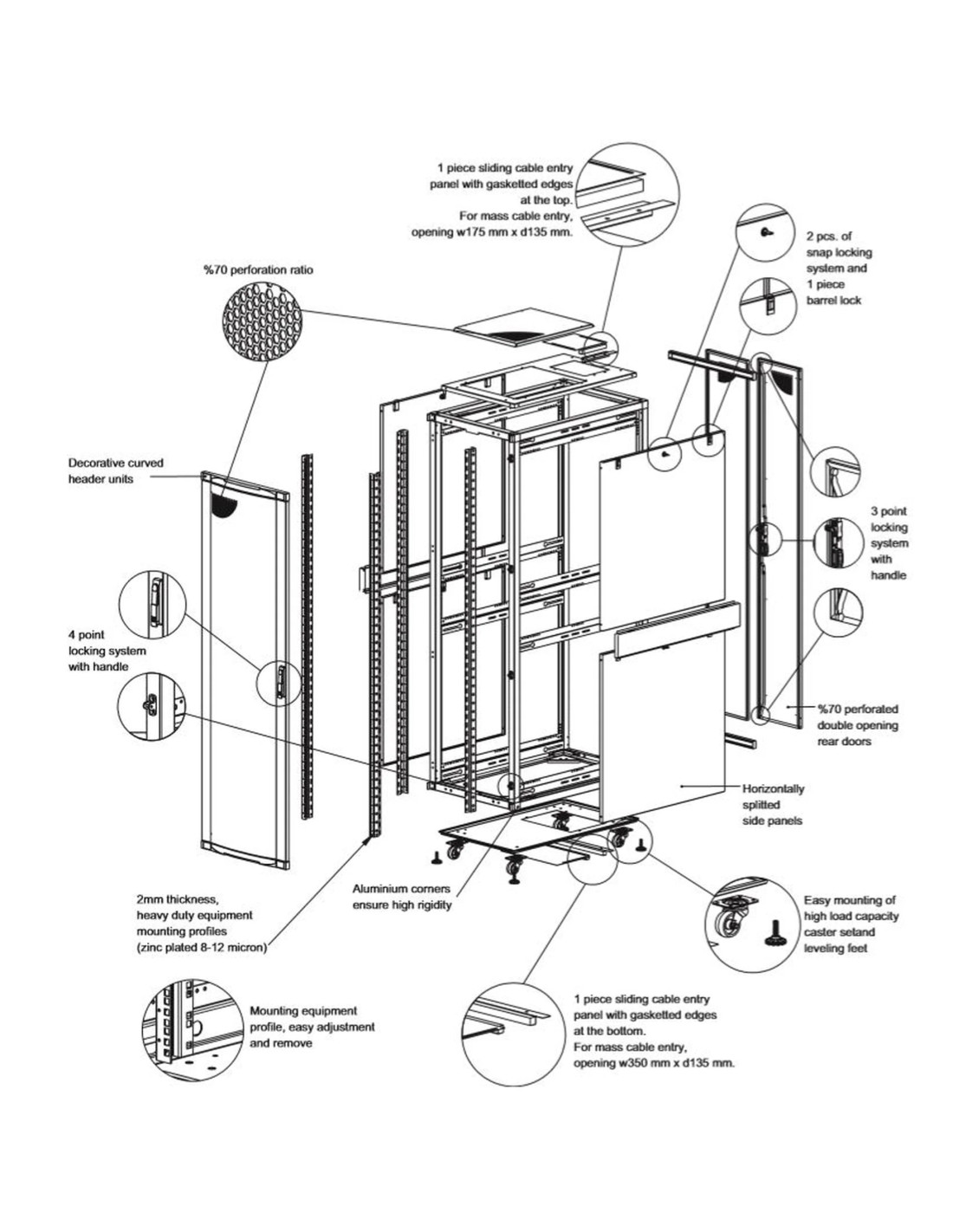 1 piece sliding cable entry panel with gasketted edges at the top.
For mass cable entry, opening w175 mm x d135 mm.

%70 perforation ratio

2 pcs. of snap locking system and 1 piece barrel lock

Decorative curved header units

3 point locking system with handle

4 point locking system with handle

%70 perforated double opening rear doors

Horizontally splitted side panels

2mm thickness, heavy duty equipment mounting profiles (zinc plated 8-12 micron)

Aluminium corners ensure high rigidity

Easy mounting of high load capacity caster setand leveling feet

Mounting equipment profile, easy adjustment and remove

1 piece sliding cable entry panel with gasketted edges at the bottom.
For mass cable entry, opening w350 mm x d135 mm.