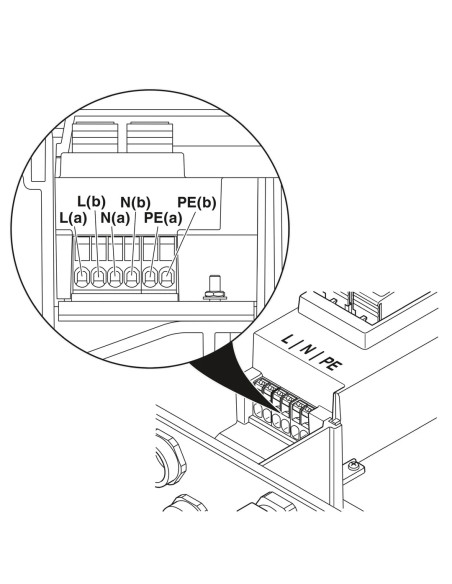 L(b)
N(b)
PE(b)
L(a)
N(a)
PE(a)

L | N | PE